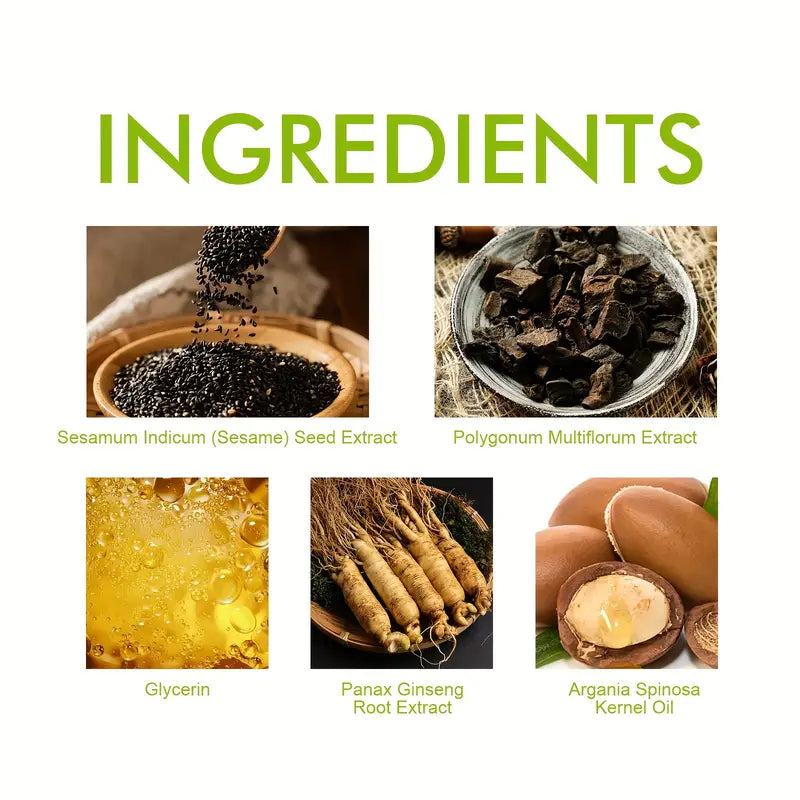 INGREDIENTS

Sesamum Indicum (Sesame) Seed Extract

Polygonum Multiflorum Extract

Glycerin

Panax Ginseng Root Extract

Argania Spinosa Kernel Oil