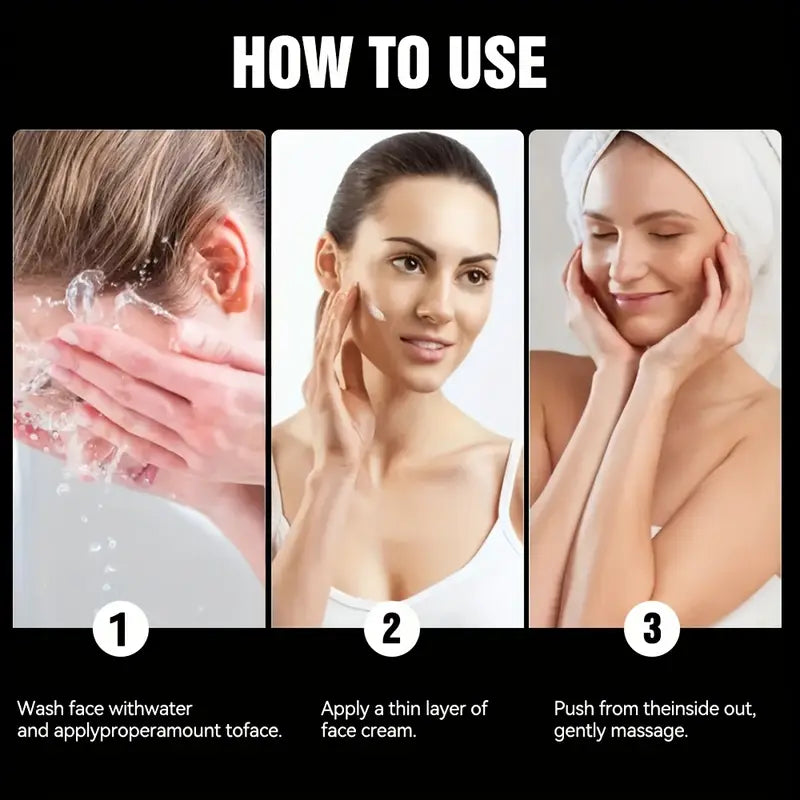 HOW TO USE

1

Wash face withwater and applyproperamount toface.

2

Apply a thin layer of face cream.

3

Push from theinside out, gently massage.