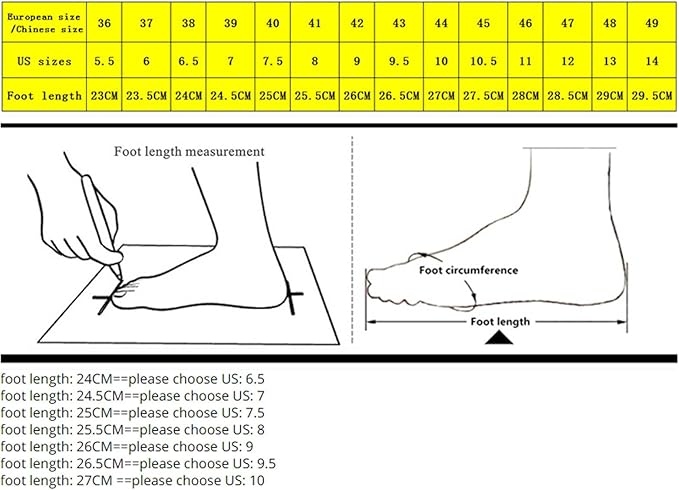 | European size /Chinese size | 36 | 37 | 38 | 39 | 40 | 41 | 42 | 43 | 44 | 45 | 46 | 47 | 48 | 49 |
|---|---|---|---|---|---|---|---|---|---|---|---|---|---|---|
| US sizes | 5.5 | 6 | 6.5 | 7 | 7.5 | 8 | 9 | 9.5 | 10 | 10.5 | 11 | 12 | 13 | 14 |
| Foot length | 23CM | 23.5CM | 24CM | 24.5CM | 25CM | 25.5CM | 26CM | 26.5CM | 27CM | 27.5CM | 28CM | 28.5CM | 29CM | 29.5CM |

Foot length measurement

Foot circumference

Foot length

foot length: 24CM==please choose US: 6.5
foot length: 24.5CM==please choose US: 7
foot length: 25CM==please choose US: 7.5
foot length: 25.5CM==please choose US: 8
foot length: 26CM==please choose US: 9
foot length: 26.5CM==please choose US: 9.5
foot length: 27CM ==please choose US: 10