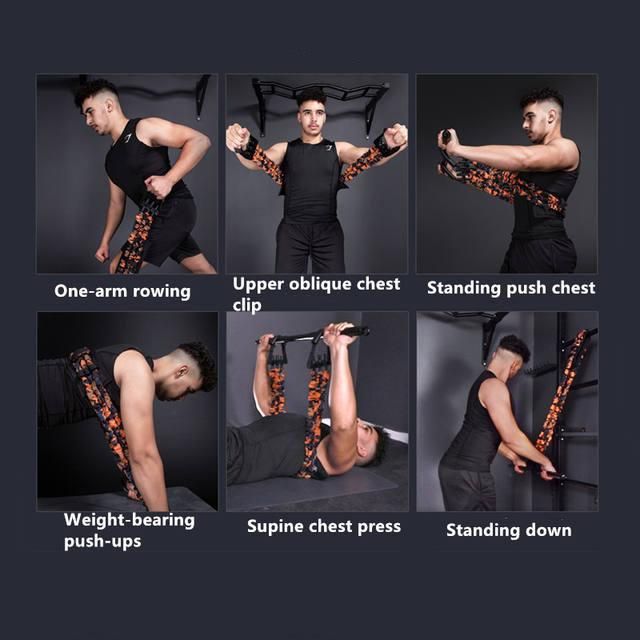 One-arm rowing

Upper oblique chest clip

Standing push chest

Weight-bearing push-ups

Supine chest press

Standing down