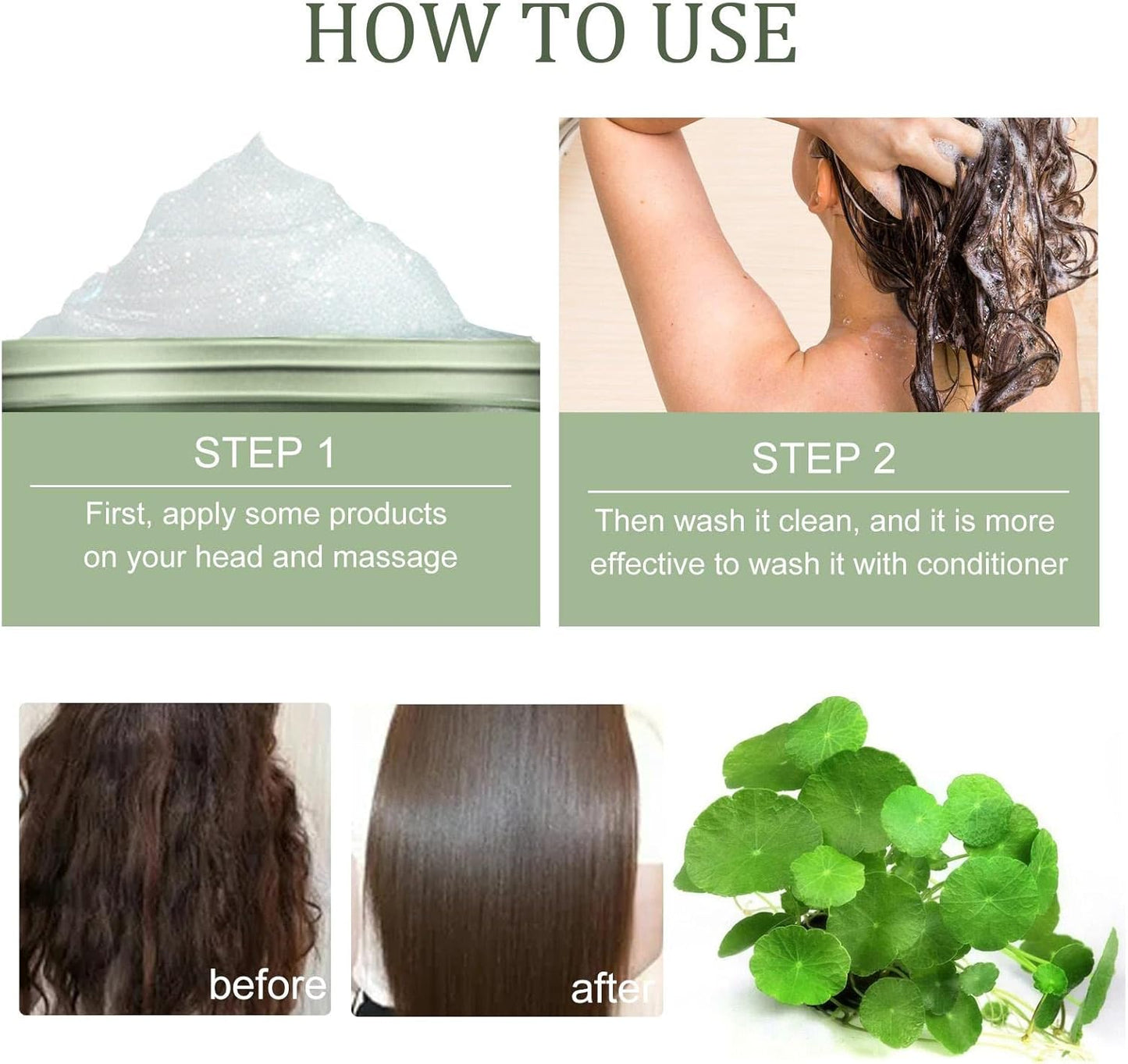 HOW TO USE

STEP 1

First, apply some products on your head and massage

STEP 2

Then wash it clean, and it is more effective to wash it with conditioner

before

after