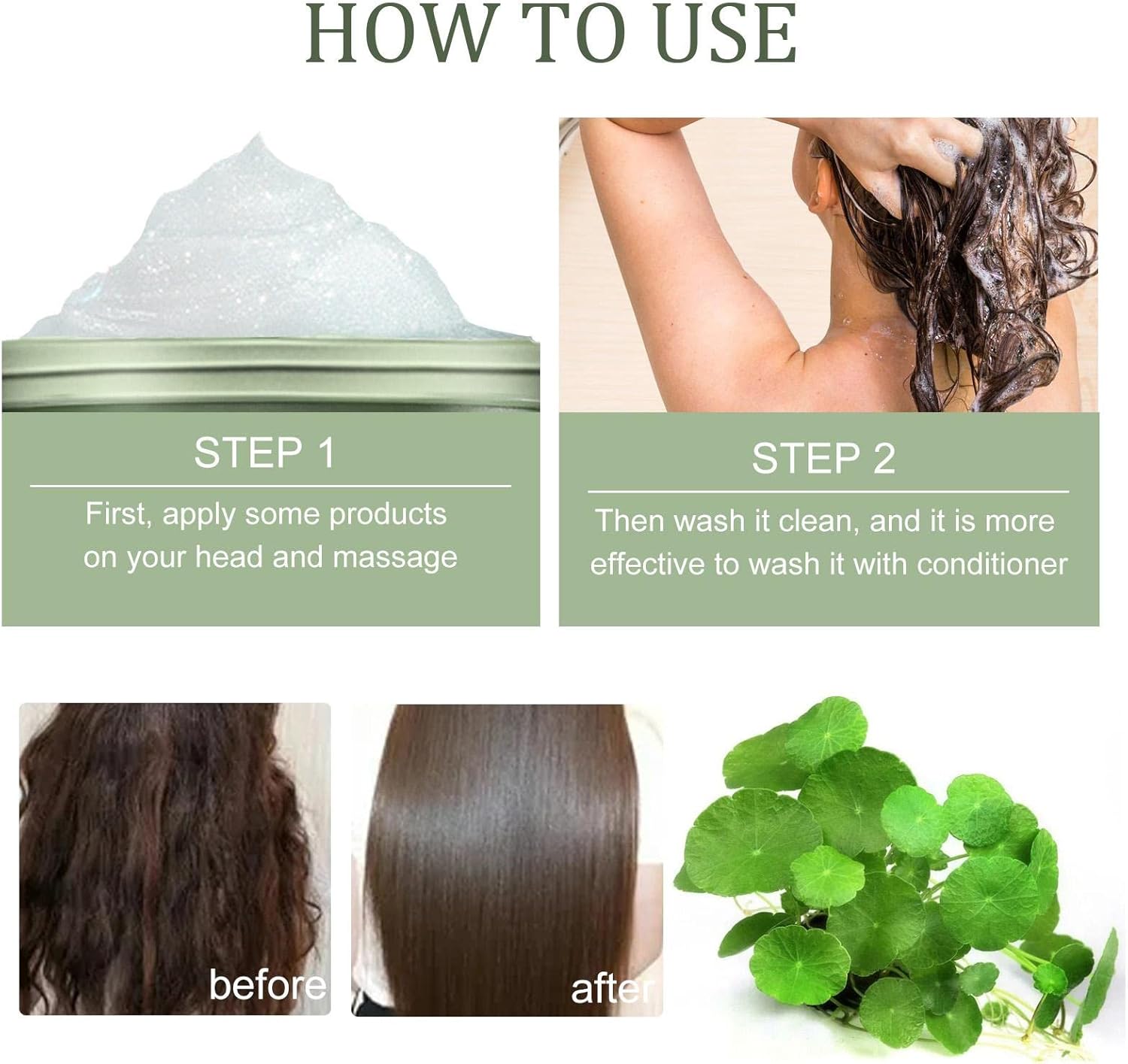 HOW TO USE

STEP 1

First, apply some products on your head and massage

STEP 2

Then wash it clean, and it is more effective to wash it with conditioner

before

after