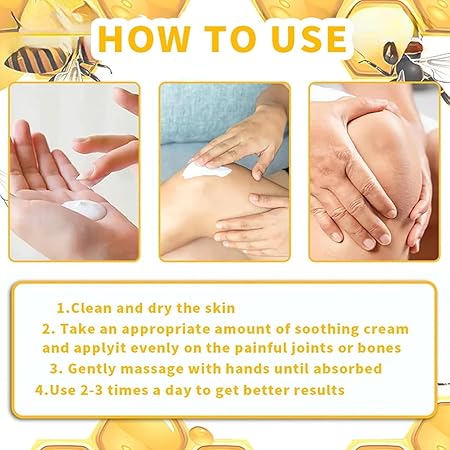 HOW TO USE

1.Clean and dry the skin
2. Take an appropriate amount of soothing cream and applyit evenly on the painful joints or bones
3. Gently massage with hands until absorbed
4.Use 2-3 times a day to get better results