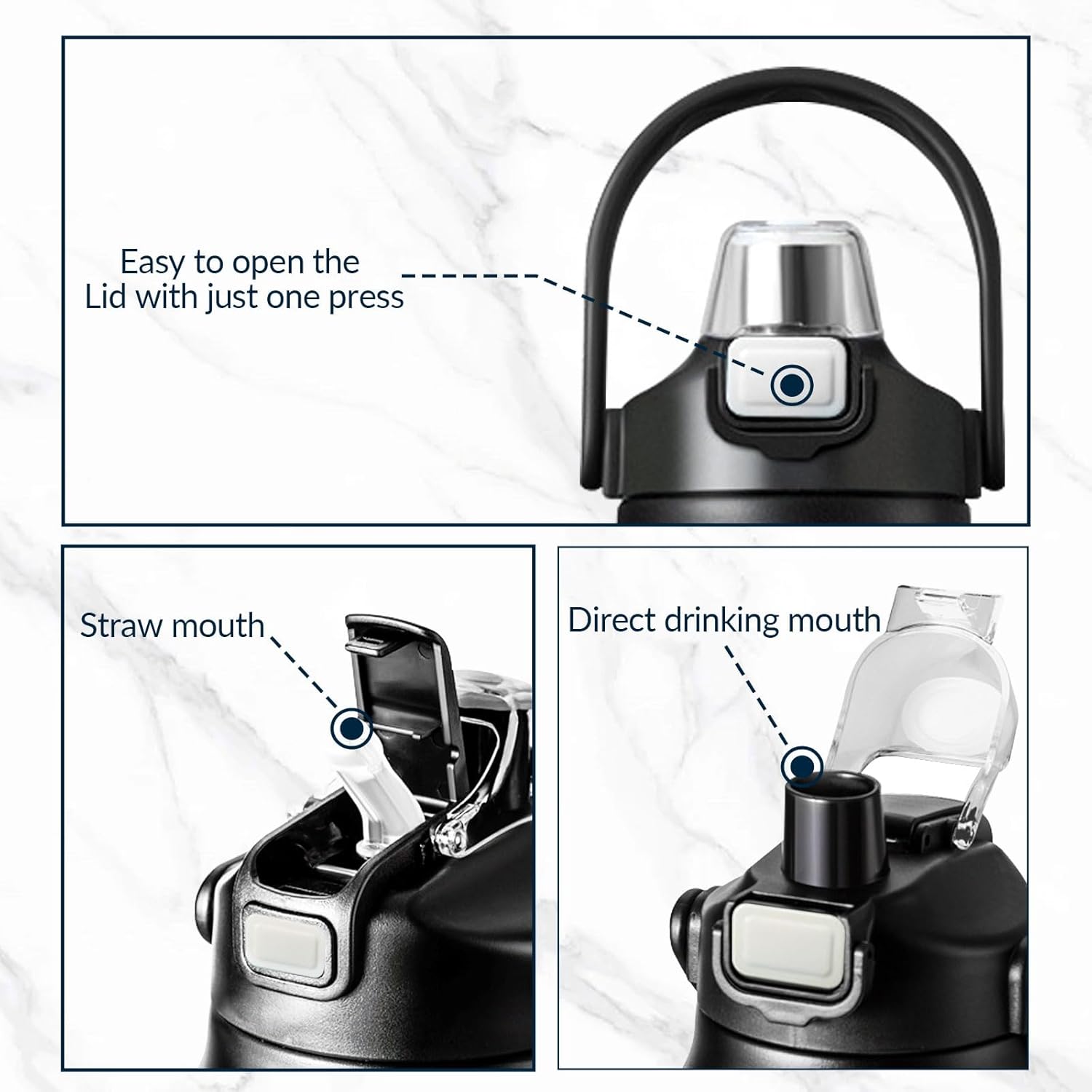 Easy to open the Lid with just one press

Straw mouth

Direct drinking mouth