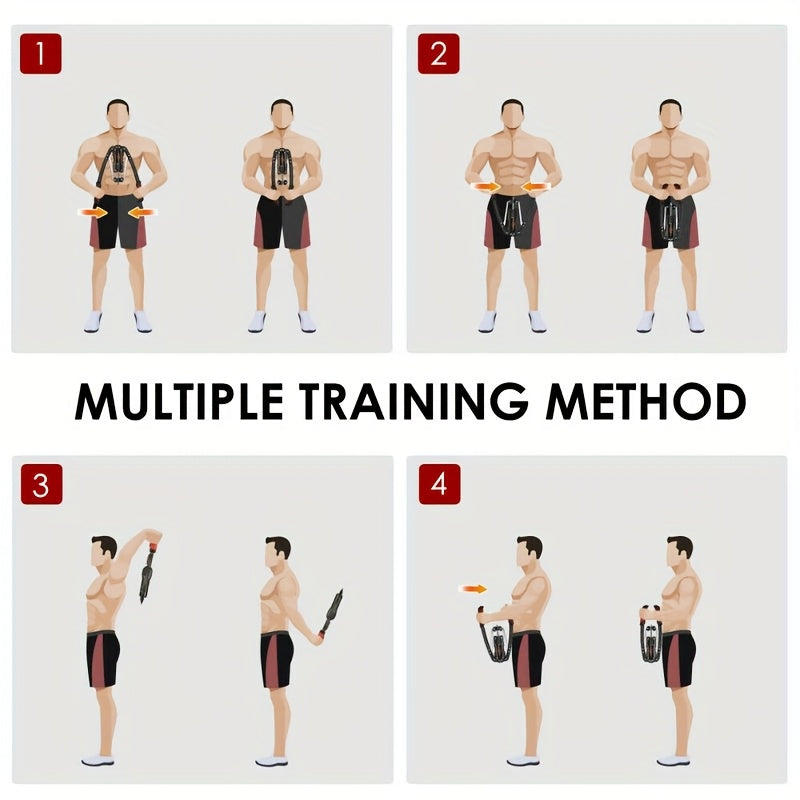 1

2

MULTIPLE TRAINING METHOD

3

4