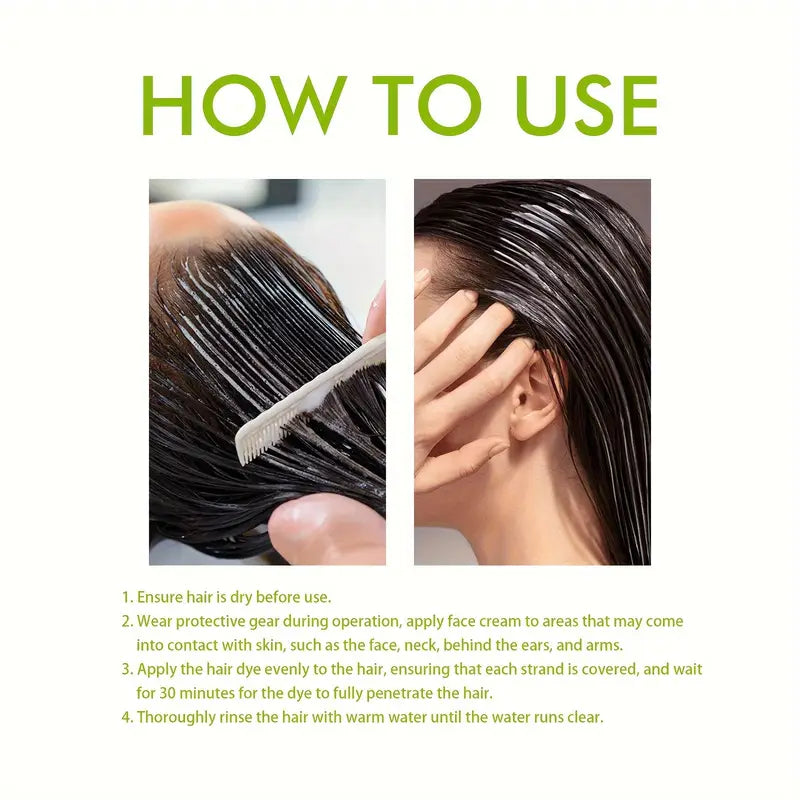 HOW TO USE

1. Ensure hair is dry before use.
2. Wear protective gear during operation, apply face cream to areas that may come into contact with skin, such as the face, neck, behind the ears, and arms.
3. Apply the hair dye evenly to the hair, ensuring that each strand is covered, and wait for 30 minutes for the dye to fully penetrate the hair.
4. Thoroughly rinse the hair with warm water until the water runs clear.