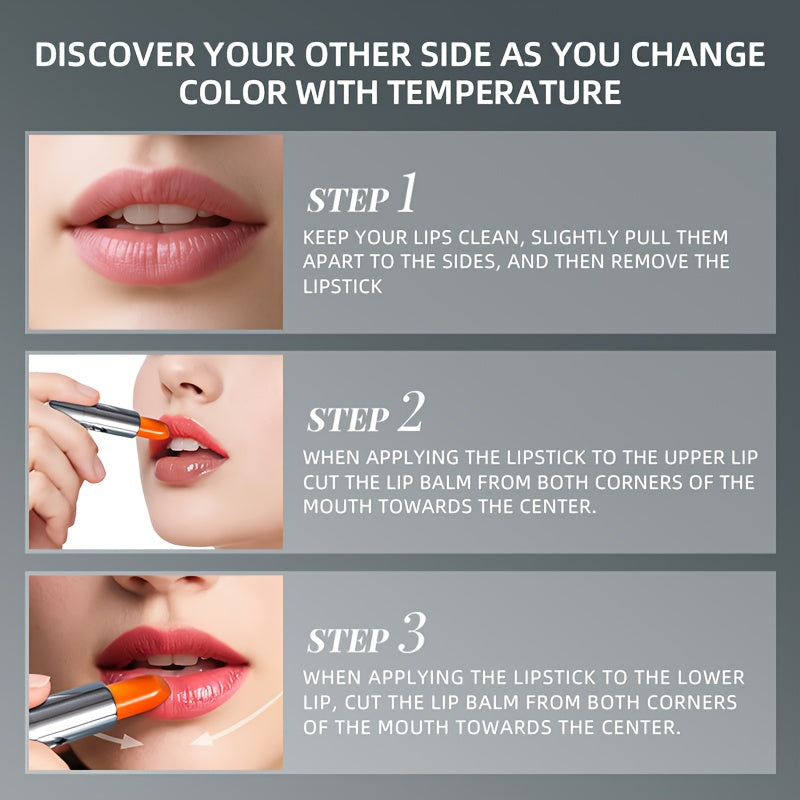 DISCOVER YOUR OTHER SIDE AS YOU CHANGE COLOR WITH TEMPERATURE

STEP 1

KEEP YOUR LIPS CLEAN, SLIGHTLY PULL THEM APART TO THE SIDES, AND THEN REMOVE THE LIPSTICK

STEP 2

WHEN APPLYING THE LIPSTICK TO THE UPPER LIP CUT THE LIP BALM FROM BOTH CORNERS OF THE MOUTH TOWARDS THE CENTER.

STEP 3

WHEN APPLYING THE LIPSTICK TO THE LOWER LIP, CUT THE LIP BALM FROM BOTH CORNERS OF THE MOUTH TOWARDS THE CENTER.