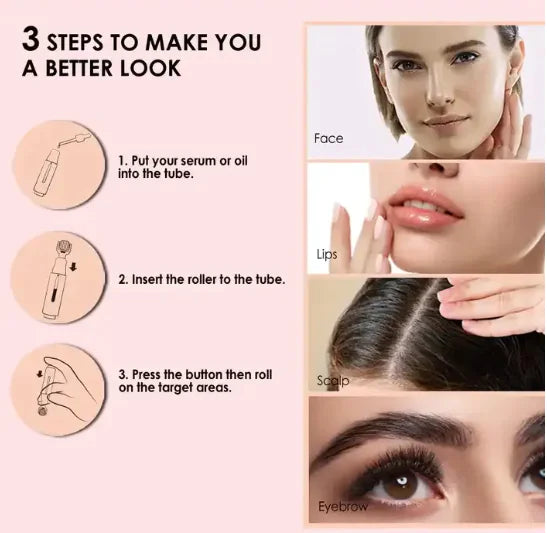 3 STEPS TO MAKE YOU A BETTER LOOK

1. Put your serum or oil into the tube.

2. Insert the roller to the tube.

3. Press the button then roll on the target areas.

Face

Lips

Scalp

Eyebrow