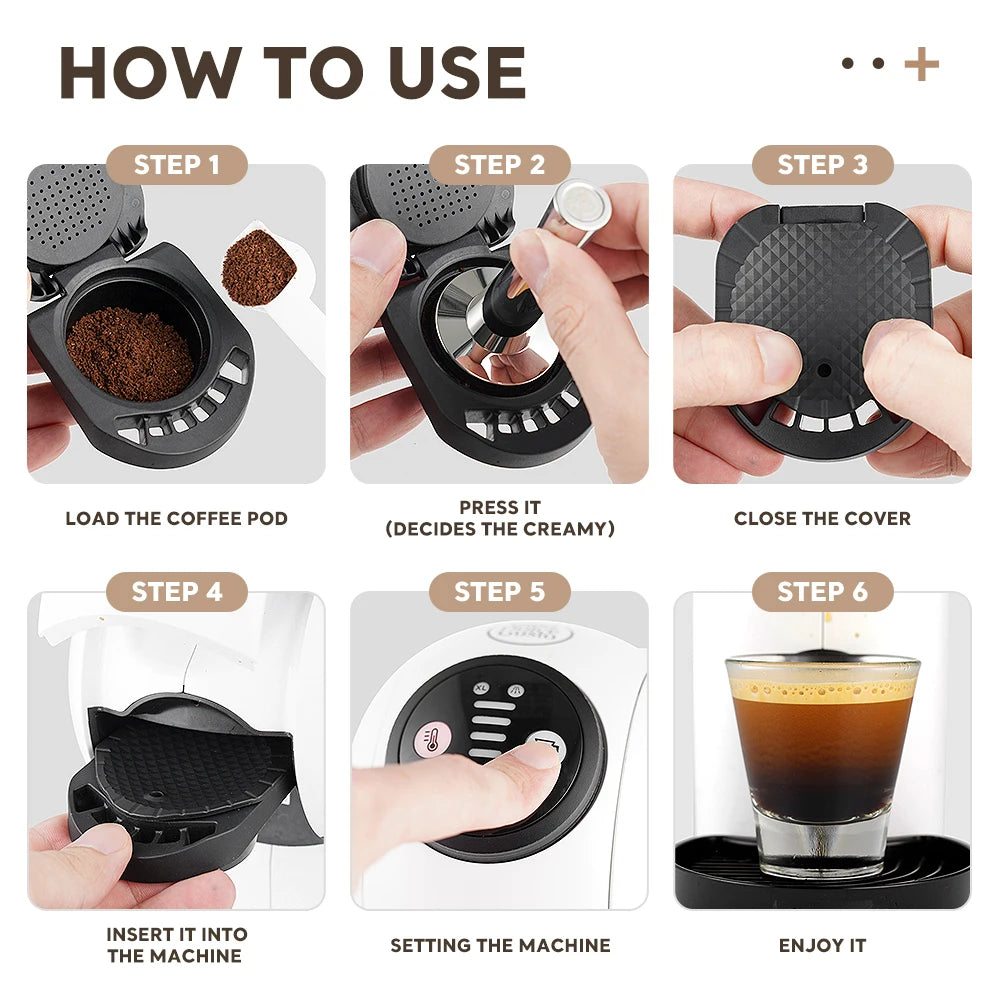 HOW TO USE

STEP 1

LOAD THE COFFEE POD

STEP 2

PRESS IT
(DECIDES THE CREAMY)

STEP 3

CLOSE THE COVER

STEP 4

INSERT IT INTO THE MACHINE

STEP 5

XL

SETTING THE MACHINE

STEP 6

ENJOY IT