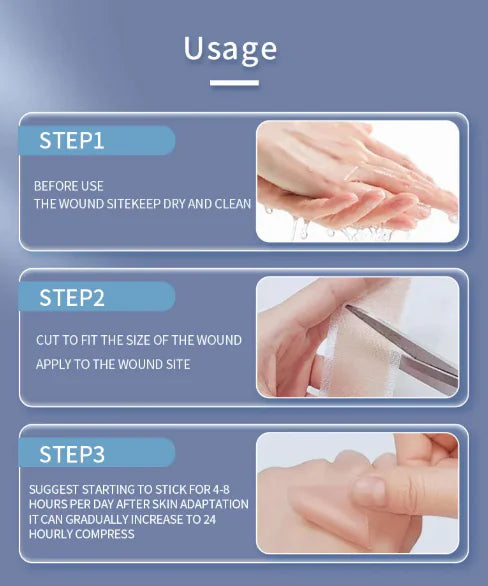 Usage

STEP1

BEFORE USE
THE WOUND SITEKEEP DRY AND CLEAN

STEP2

CUT TO FIT THE SIZE OF THE WOUND
APPLY TO THE WOUND SITE

STEP3

SUGGEST STARTING TO STICK FOR 4-8 HOURS PER DAY AFTER SKIN ADAPTATION IT CAN GRADUALLY INCREASE TO 24 HOURLY COMPRESS