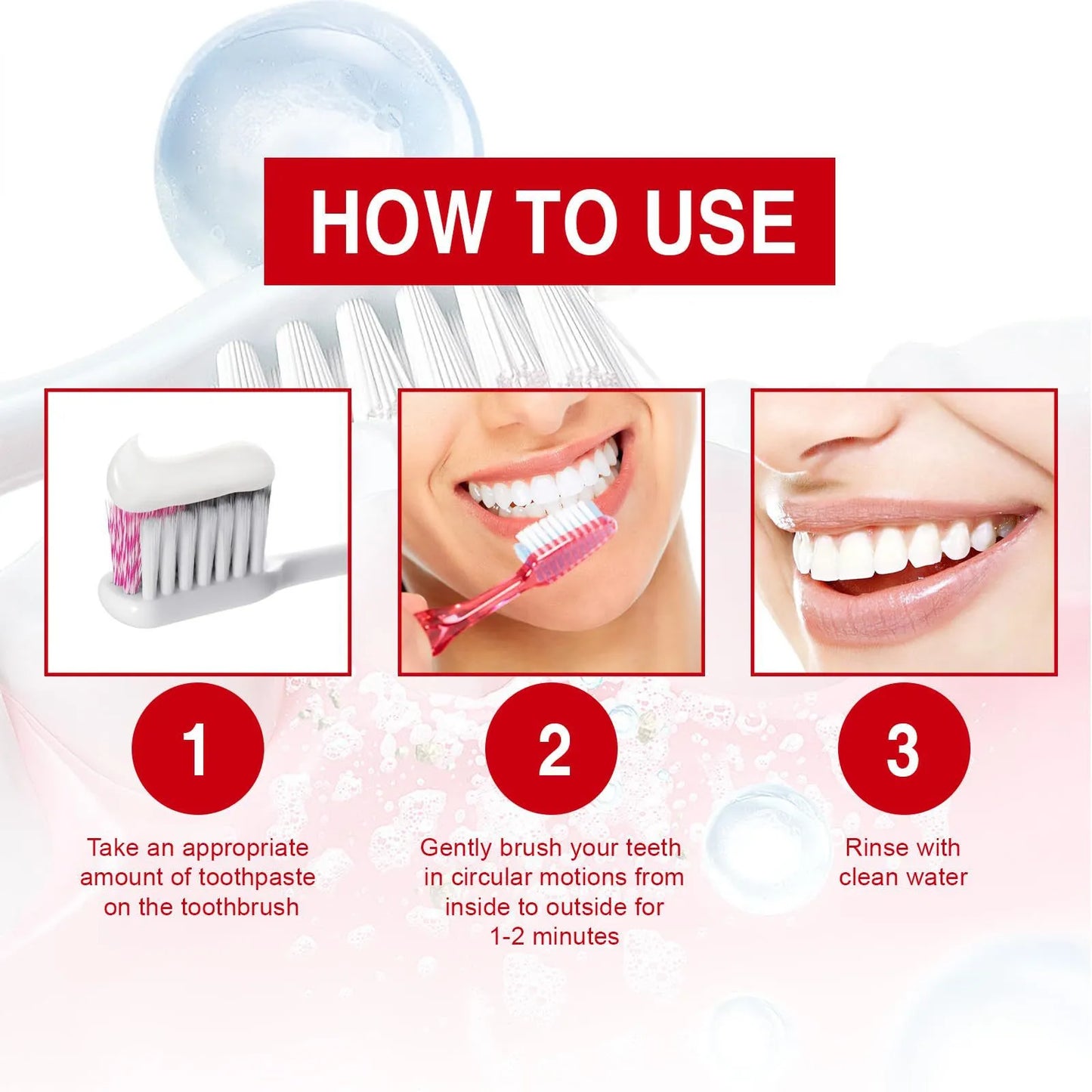 HOW TO USE

1

Take an appropriate amount of toothpaste on the toothbrush

2

Gently brush your teeth in circular motions from inside to outside for 1-2 minutes

3

Rinse with clean water