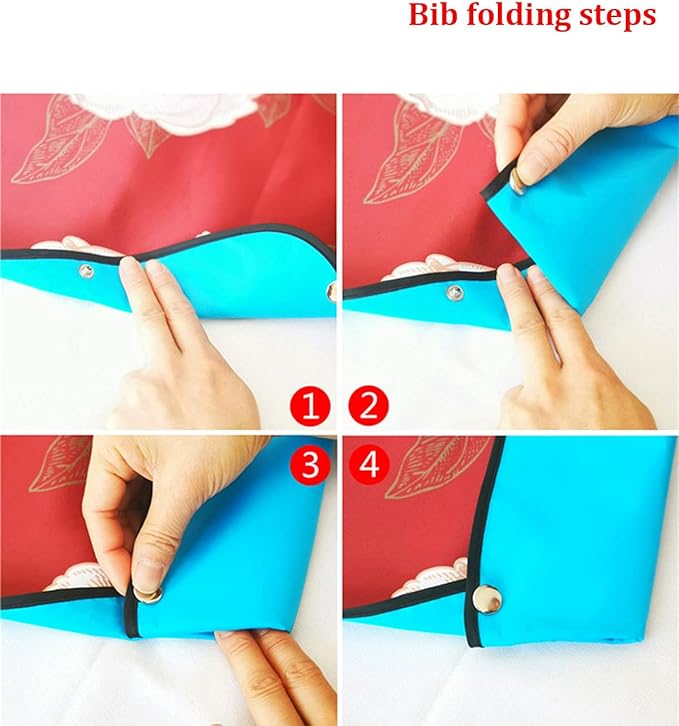 Bib folding steps

1

2

3

4