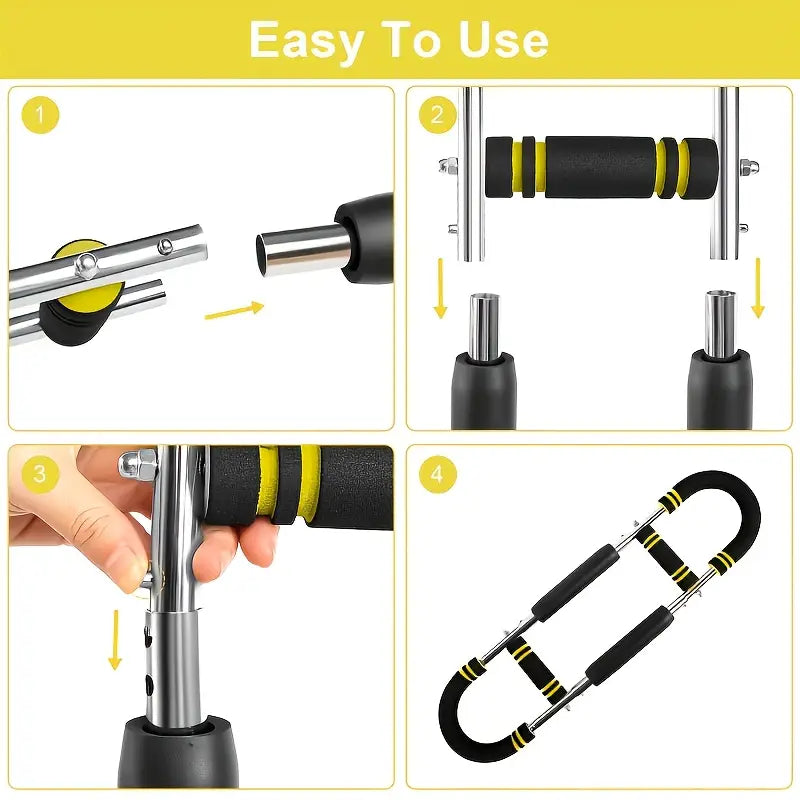 Easy To Use

1

2

3

4