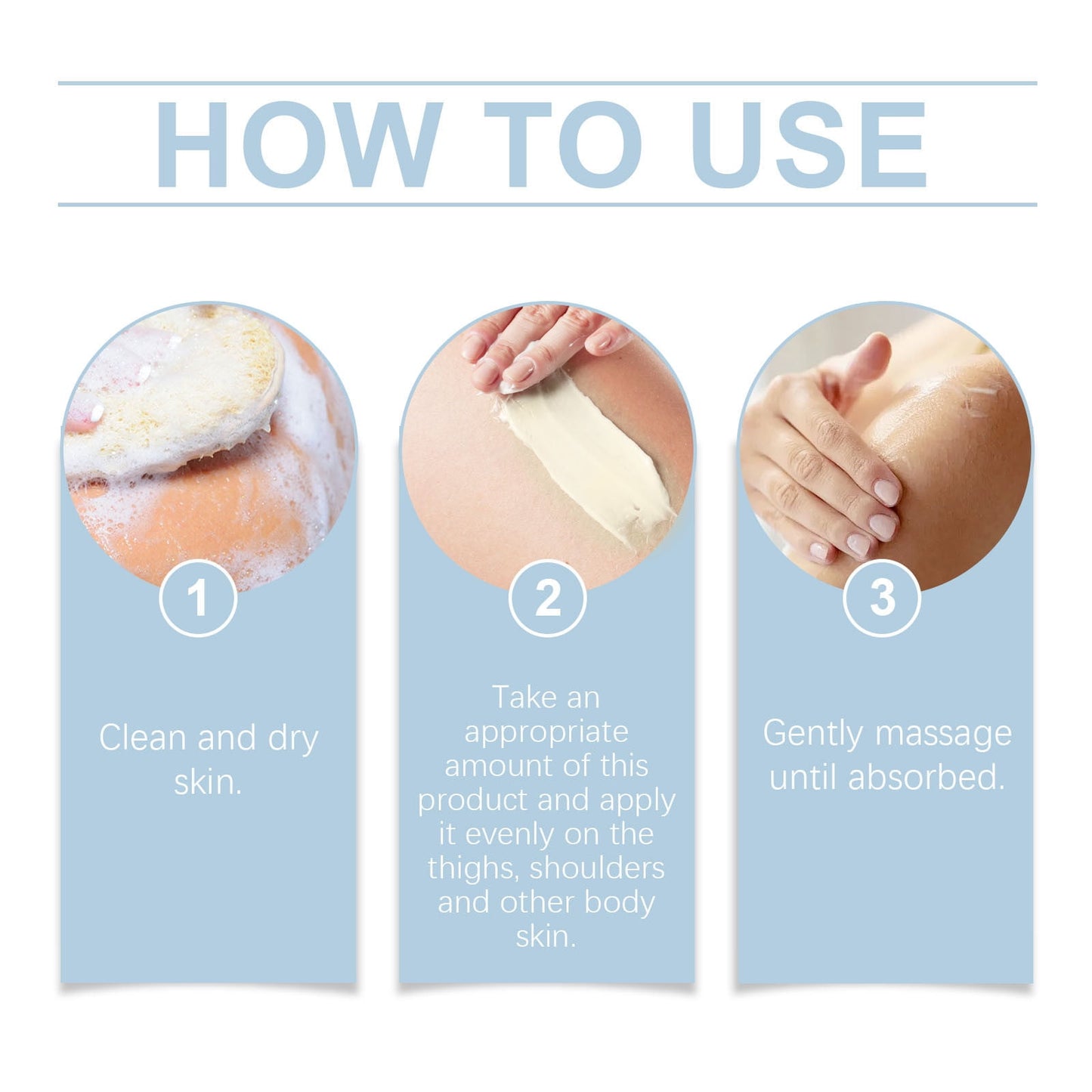 HOW TO USE

1

Clean and dry skin.

2

Take an appropriate amount of this product and apply it evenly on the thighs, shoulders and other body skin.

3

Gently massage until absorbed.