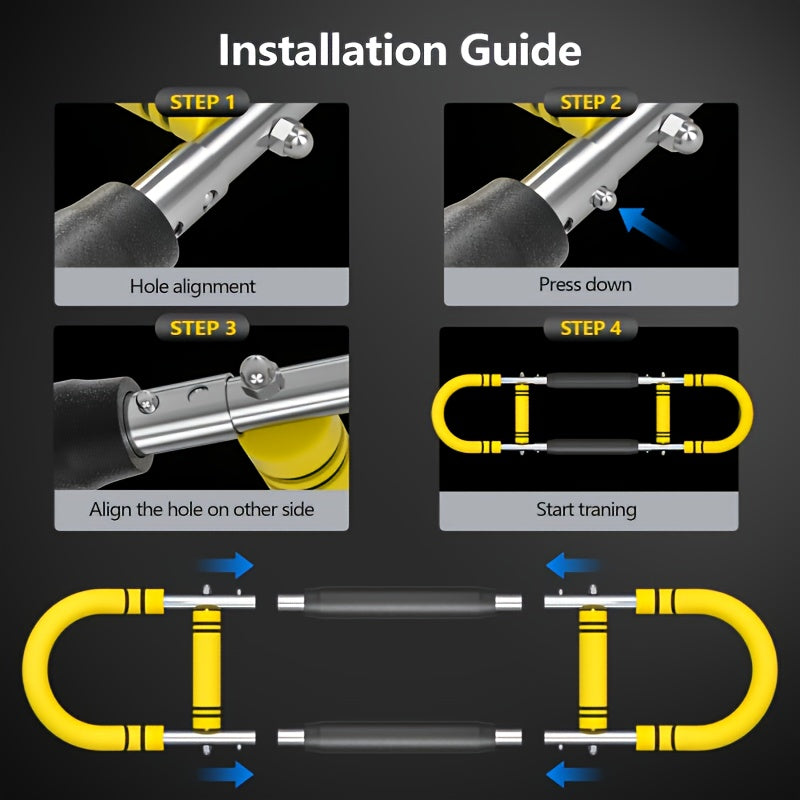 Installation Guide

STEP 1

Hole alignment

STEP 2

Press down

STEP 3

Align the hole on other side

STEP 4

Start traning