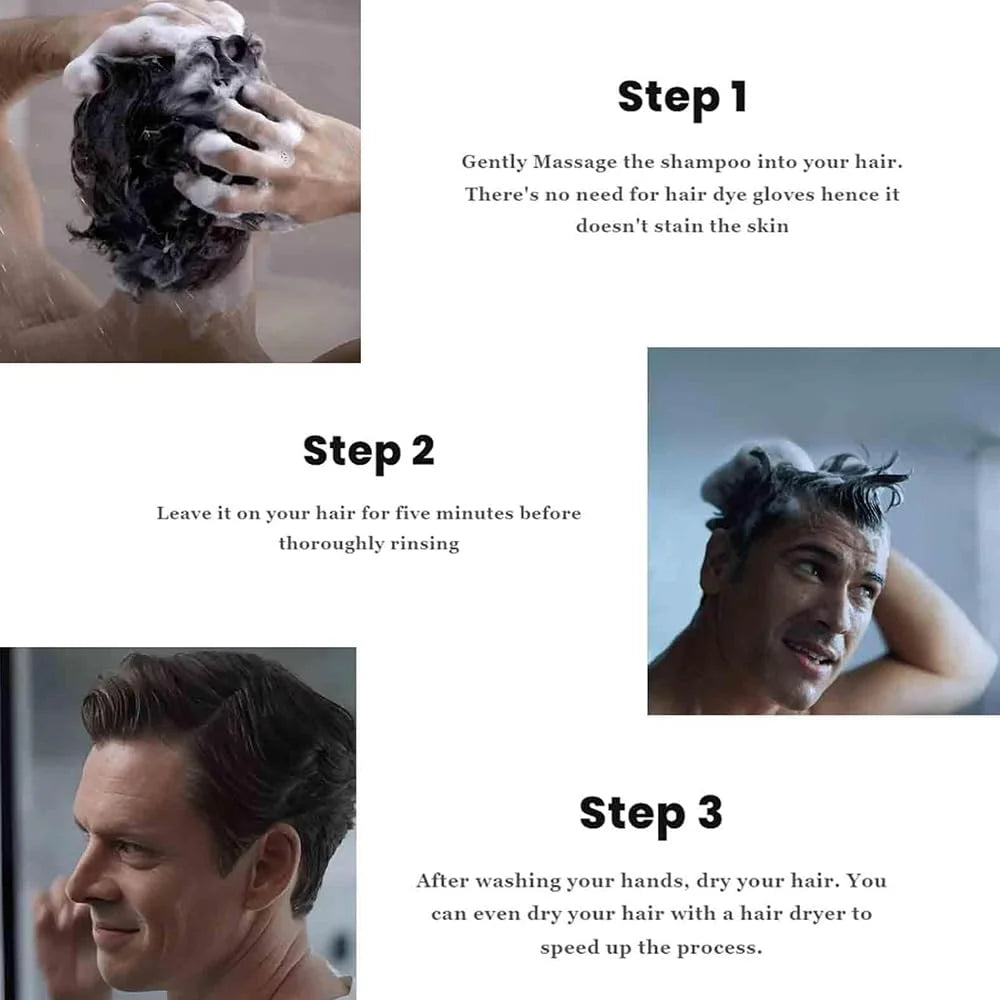 Step 1

Gently Massage the shampoo into your hair. There's no need for hair dye gloves hence it doesn't stain the skin

Step 2

Leave it on your hair for five minutes before thoroughly rinsing

Step 3

After washing your hands, dry your hair. You can even dry your hair with a hair dryer to speed up the process.