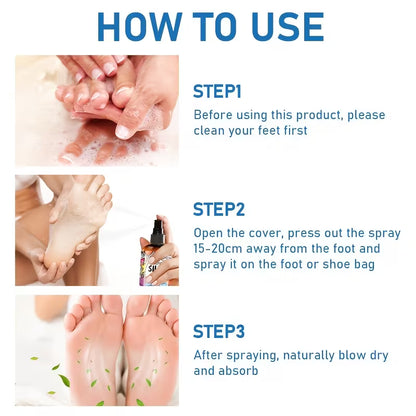 HOW TO USE

STEP1

Before using this product, please clean your feet first

STEP2

Open the cover, press out the spray 15-20cm away from the foot and spray it on the foot or shoe bag

STEP3

After spraying, naturally blow dry and absorb