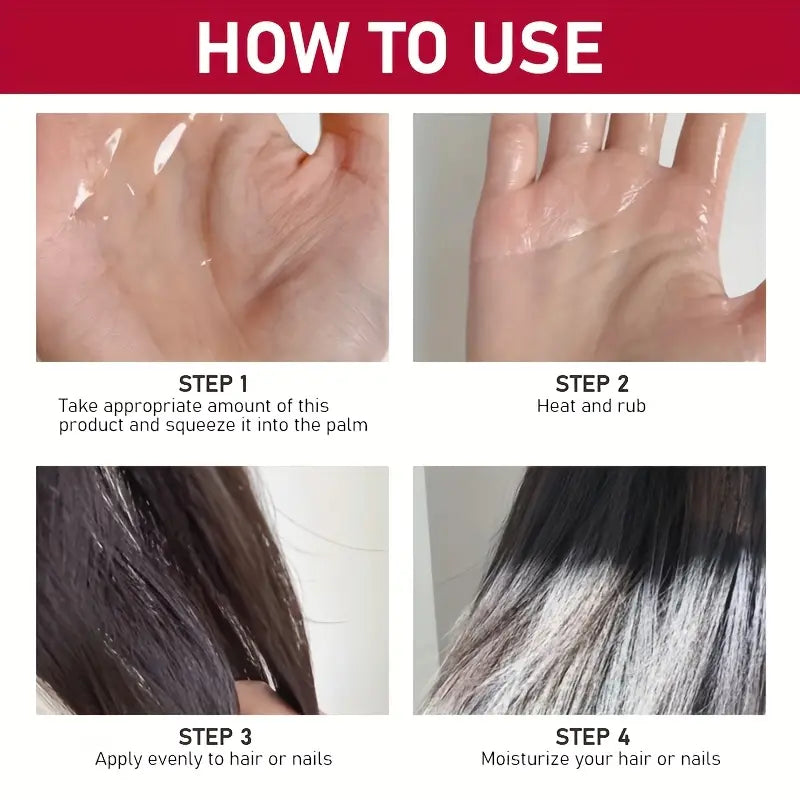 HOW TO USE

STEP 1
Take appropriate amount of this product and squeeze it into the palm

STEP 2
Heat and rub

STEP 3
Apply evenly to hair or nails

STEP 4
Moisturize your hair or nails