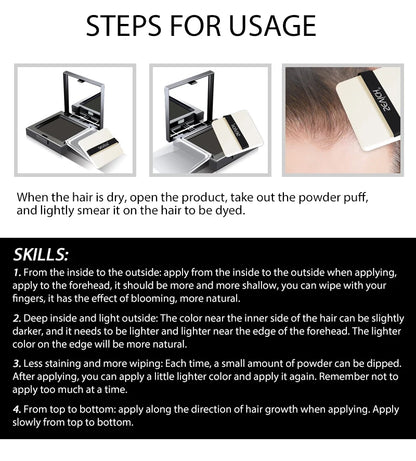 STEPS FOR USAGE

SEVICH

SEVICH

SEVICH

When the hair is dry, open the product, take out the powder puff, and lightly smear it on the hair to be dyed.

SKILLS:

1. From the inside to the outside: apply from the inside to the outside when applying, apply to the forehead, it should be more and more shallow, you can wipe with your fingers, it has the effect of blooming, more natural.

2. Deep inside and light outside: The color near the inner side of the hair can be slightly darker, and it needs to be lighter and lighter near the edge of the forehead. The lighter color on the edge will be more natural.

3. Less staining and more wiping: Each time, a small amount of powder can be dipped. After applying, you can apply a little lighter color and apply it again. Remember not to apply too much at a time.

4. From top to bottom: apply along the direction of hair growth when applying. Apply slowly from top to bottom.