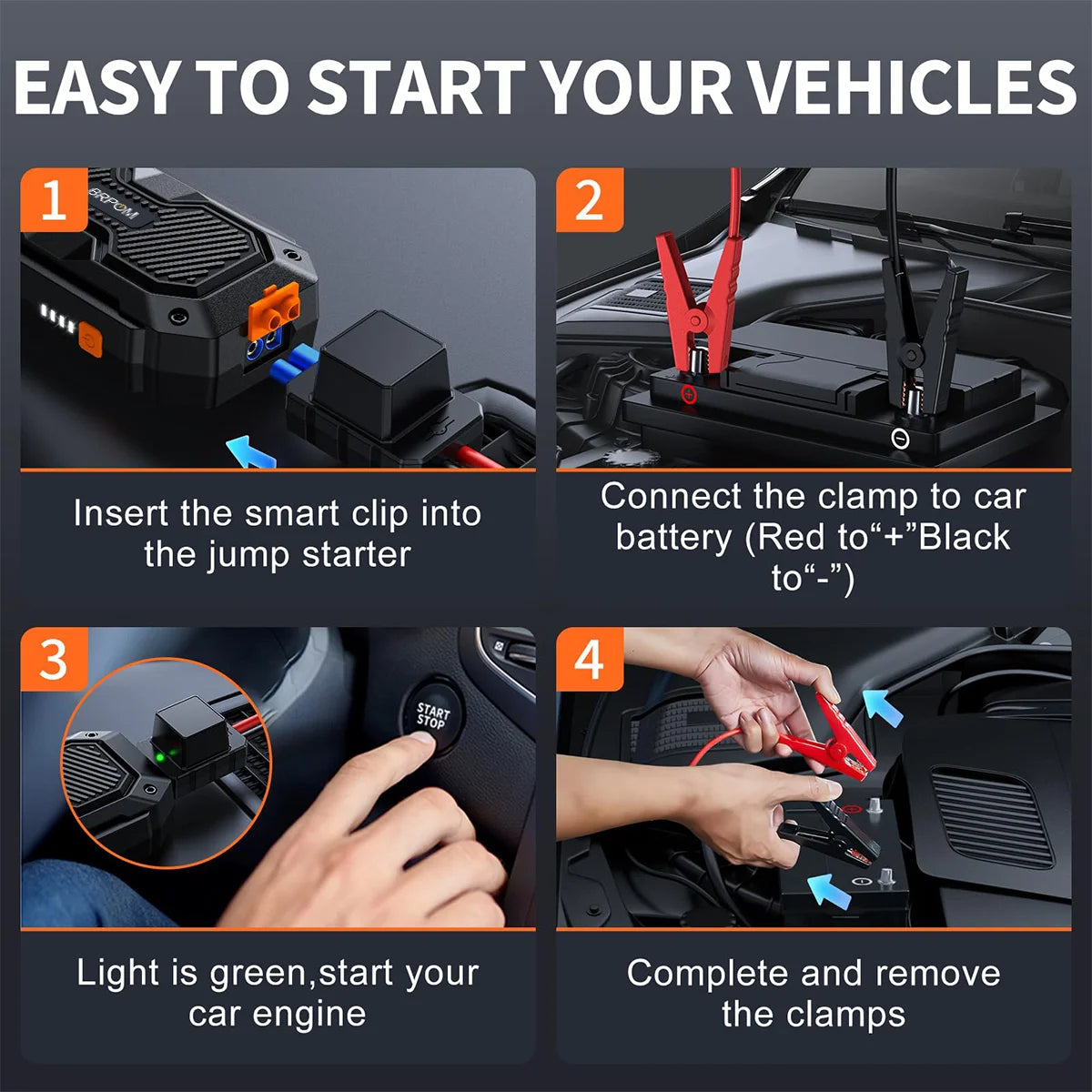 EASY TO START YOUR VEHICLES

1

BRPOM

Insert the smart clip into the jump starter

2

Connect the clamp to car battery (Red to“+”Black to“-”)

3

START STOP

Light is green,start your car engine

4

Complete and remove the clamps