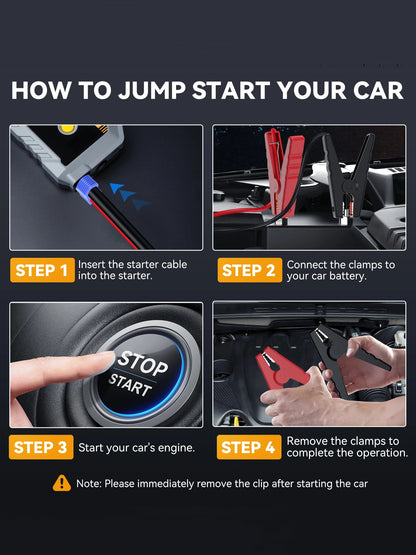 HOW TO JUMP START YOUR CAR

STEP 1 Insert the starter cable into the starter.

STEP 2 Connect the clamps to your car battery.

STOP
START

STEP 3 Start your car's engine.

STEP 4 Remove the clamps to complete the operation.

Note: Please immediately remove the clip after starting the car