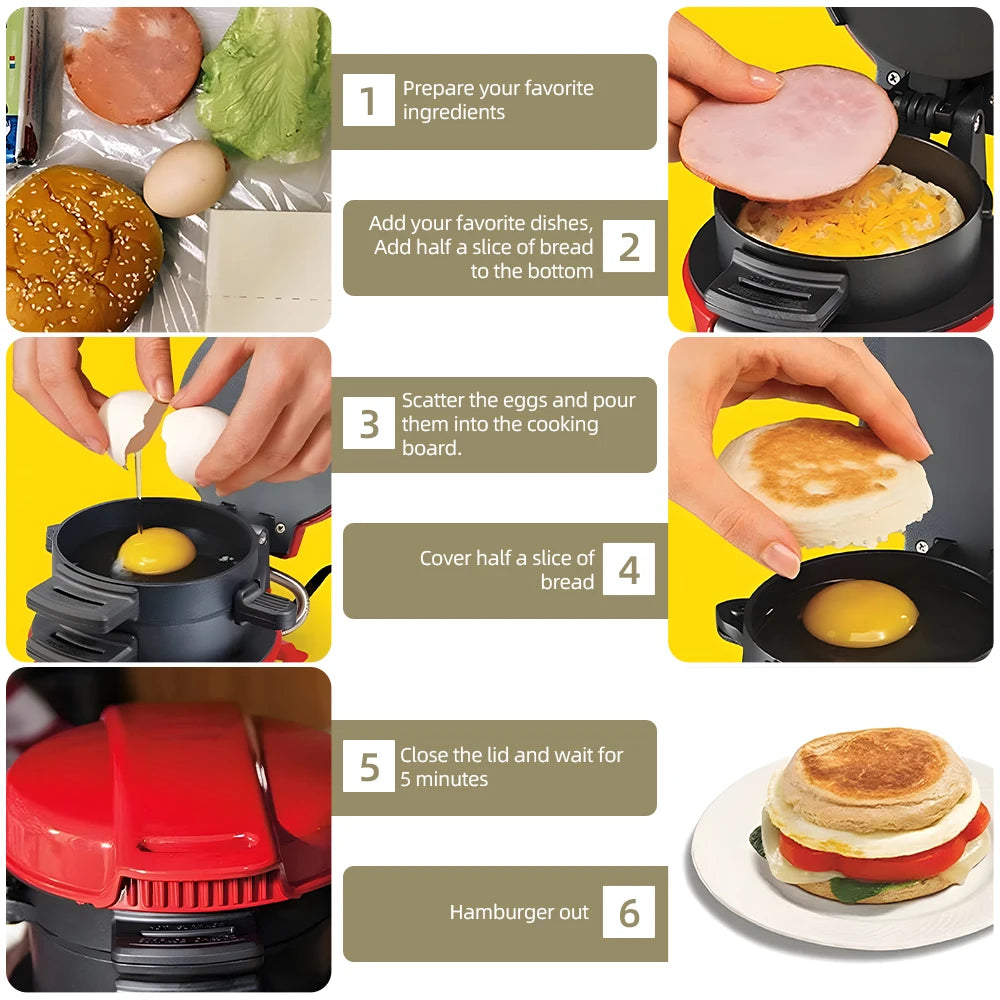 1 Prepare your favorite ingredients

Add your favorite dishes, Add half a slice of bread to the bottom 2

3 Scatter the eggs and pour them into the cooking board.

Cover half a slice of bread 4

5 Close the lid and wait for 5 minutes

Hamburger out 6