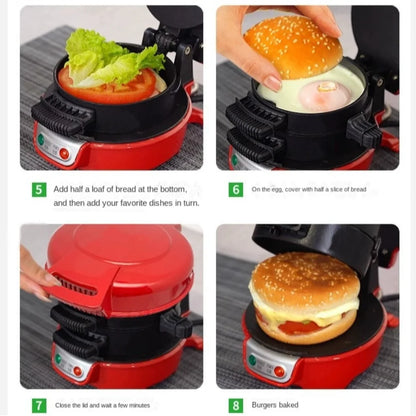 5 Add half a loaf of bread at the bottom, and then add your favorite dishes in turn.

6 On the egg, cover with half a slice of bread

7 Close the lid and wait a few minutes

8 Burgers baked