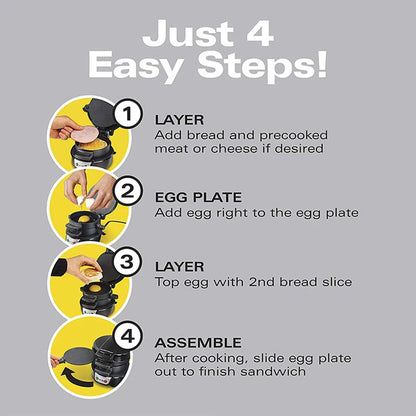 Just 4 Easy Steps!

1

LAYER
Add bread and precooked meat or cheese if desired

2

EGG PLATE
Add egg right to the egg plate

3

LAYER
Top egg with 2nd bread slice

4

ASSEMBLE
After cooking, slide egg plate out to finish sandwich