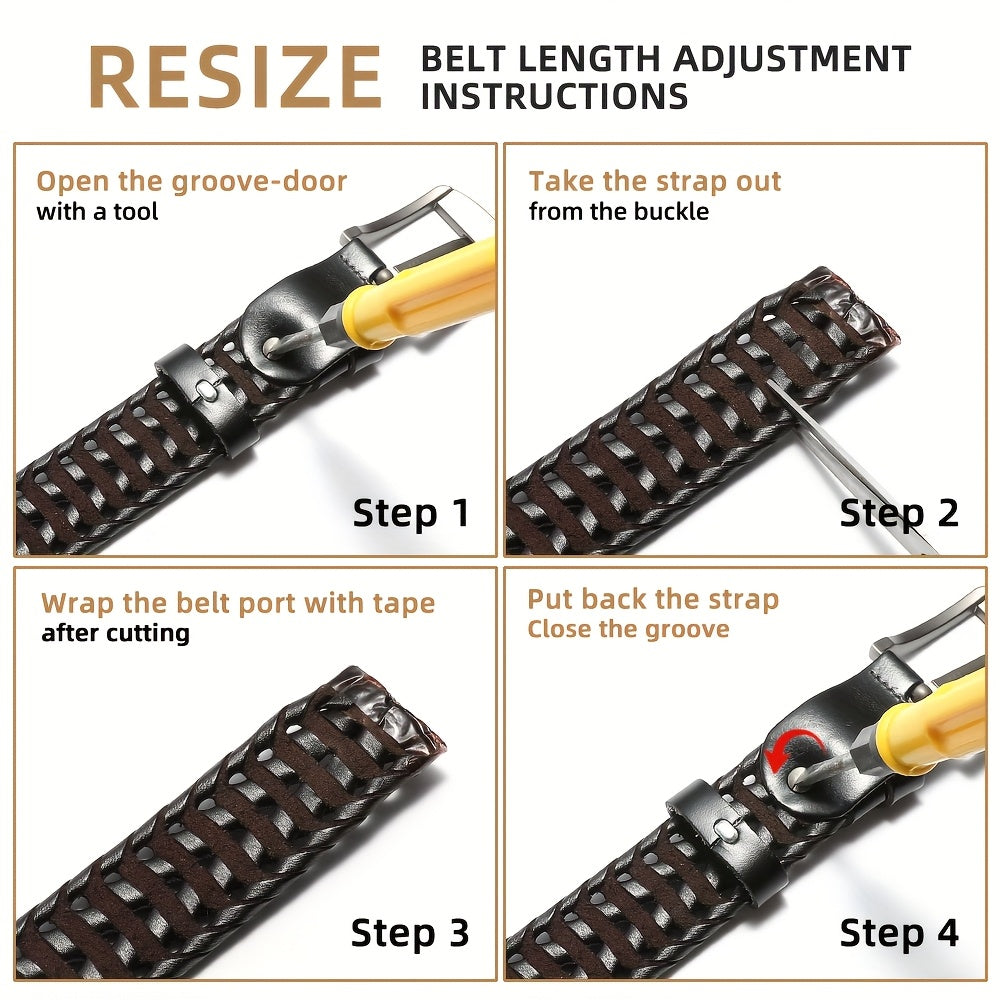 RESIZE BELT LENGTH ADJUSTMENT INSTRUCTIONS

Open the groove-door
with a tool

Step 1

Take the strap out
from the buckle

Step 2

Wrap the belt port with tape
after cutting

Step 3

Put back the strap
Close the groove

Step 4